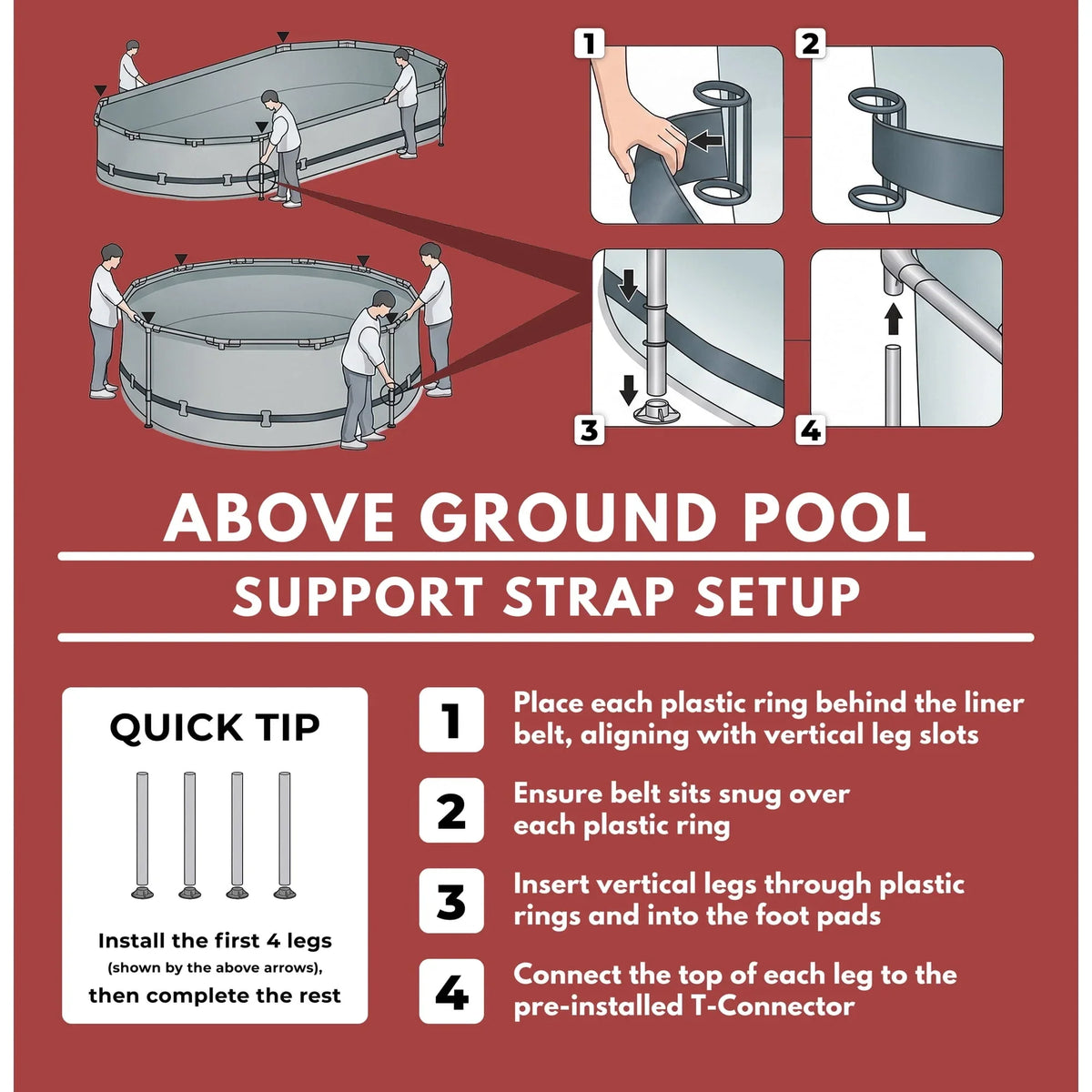 1

2

3

4

ABOVE GROUND POOL

SUPPORT STRAP SETUP

QUICK TIP

Install the first 4 legs (shown by the above arrows), then complete the rest

1 Place each plastic ring behind the liner belt, aligning with vertical leg slots

2 Ensure belt sits snug over each plastic ring

3 Insert vertical legs through plastic rings and into the foot pads

4 Connect the top of each leg to the pre-installed T-Connector